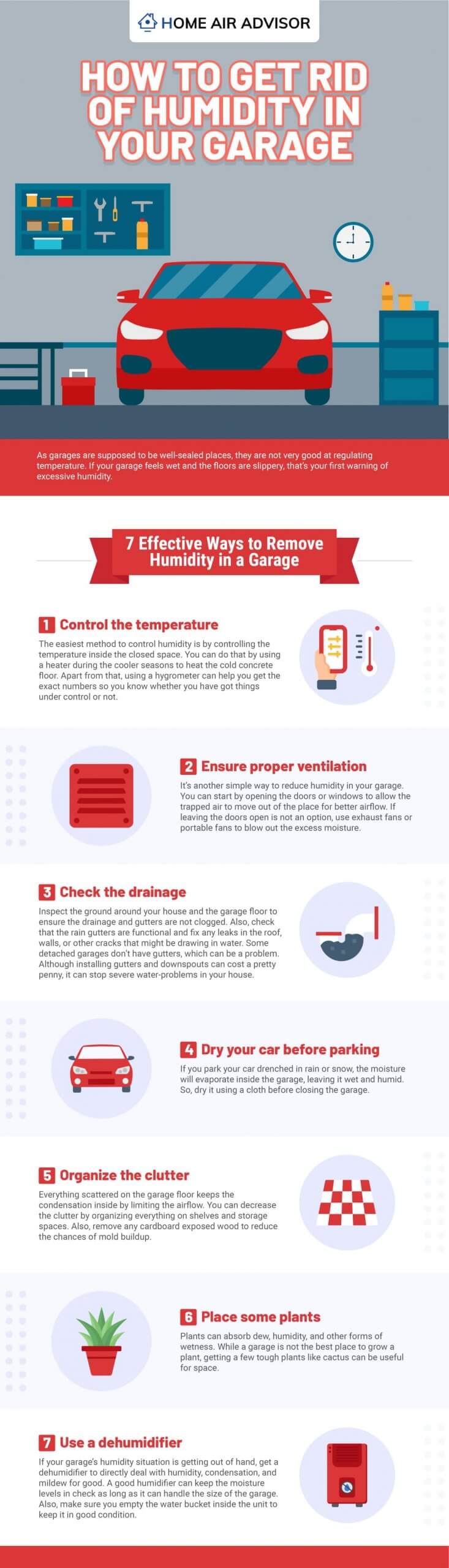 HOME AIR ADVISOR

HOW TO GET RID OF HUMIDITY IN YOUR GARAGE

As garages are supposed to be well-sealed places, they are not very good at regulating temperature. If your garage feels wet and the floors are slippery, that's your first warning of excessive humidity.

7 Effective Ways to Remove Humidity in a Garage

1 Control the temperature

The easiest method to control humidity is by controlling the temperature inside the closed space. You can do that by using a heater during the cooler seasons to heat the cold concrete floor. Apart from that, using a hygrometer can help you get the exact numbers so you know whether you have got things under control or not.

2 Ensure proper ventilation

It's another simple way to reduce humidity in your garage. You can start by opening the doors or windows to allow the trapped air to move out of the place for better airflow. If leaving the doors open is not an option, use exhaust fans or portable fans to blow out the excess moisture.

3 Check the drainage

Inspect the ground around your house and the garage floor to ensure the drainage and gutters are not clogged. Also, check that the rain gutters are functional and fix any leaks in the roof, walls, or other cracks that might be drawing in water. Some detached garages don't have gutters, which can be a problem. Although installing gutters and downspouts can cost a pretty penny, it can stop severe water-problems in your house.

4 Dry your car before parking

If you park your car drenched in rain or snow, the moisture will evaporate inside the garage, leaving it wet and humid. So, dry it using a cloth before closing the garage.

5 Organize the clutter

Everything scattered on the garage floor keeps the condensation inside by limiting the airflow. You can decrease the clutter by organizing everything on shelves and storage spaces. Also, remove any cardboard exposed wood to reduce the chances of mold buildup.

6 Place some plants

Plants can absorb dew, humidity, and other forms of wetness. While a garage is not the best place to grow a plant, getting a few tough plants like cactus can be useful for space.

7 Use a dehumidifier

If your garage's humidity situation is getting out of hand, get a dehumidifier to directly deal with humidity, condensation, and mildew for good. A good humidifier can keep the moisture levels in check as long as it can handle the size of the garage. Also, make sure you empty the water bucket inside the unit to keep it in good condition.